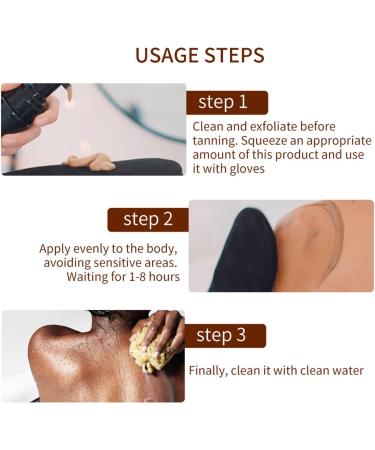 USAGE STEPS

step 1

Clean and exfoliate before tanning. Squeeze an appropriate amount of this product and use it with gloves

step 2

Apply evenly to the body, avoiding sensitive areas. Waiting for 1-8 hours

step 3

Finally, clean it with clean water