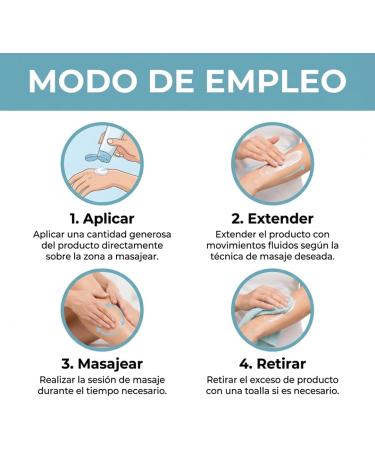 MODO DE EMPLEO

1. Aplicar
Aplicar una cantidad generosa del producto directamente sobre la zona a masajear.

2. Extender
Extender el producto con movimientos fluidos según la técnica de masaje deseada.

3. Masajear
Realizar la sesión de masaje durante el tiempo necesario.

4. Retirar
Retirar el exceso de producto con una toalla si es necesario.