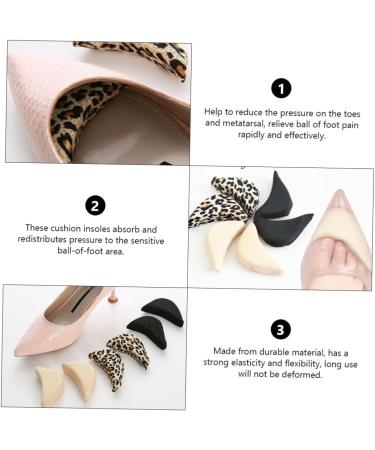 1

Help to reduce the pressure on the toes and metatarsal, relieve ball of foot pain rapidly and effectively.

2

These cushion insoles absorb and redistributes pressure to the sensitive ball-of-foot area.

3

Made from durable material, has a strong elasticity and flexibility, long use will not be deformed.