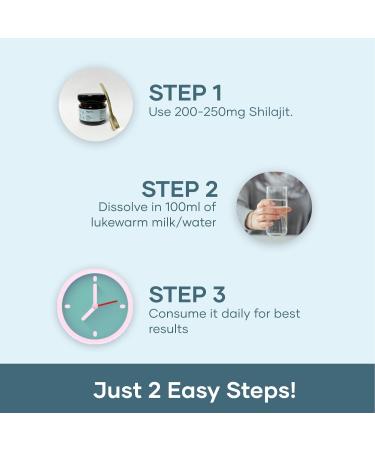 STEP 1
Use 200-250mg Shilajit.

STEP 2
Dissolve in 100ml of lukewarm milk/water

STEP 3
Consume it daily for best results

Just 2 Easy Steps!