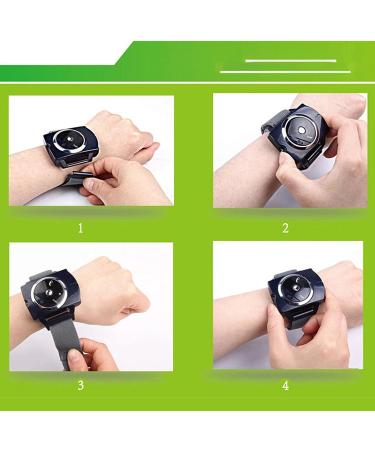 1

2

3

4