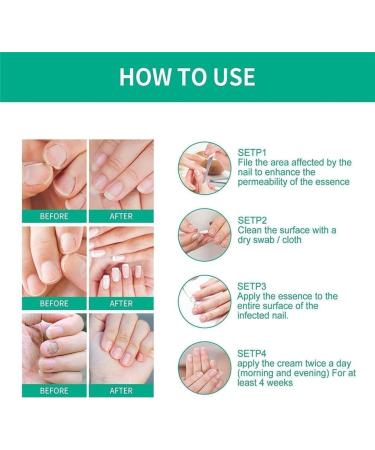 HOW TO USE

BEFORE

AFTER

BEFORE

AFTER

BEFORE

AFTER

SETP1
File the area affected by the nail to enhance the permeability of the essence

SETP2
Clean the surface with a dry swab / cloth

SETP3
Apply the essence to the entire surface of the infected nail.

SETP4
apply the cream twice a day (morning and evening) For at least 4 weeks