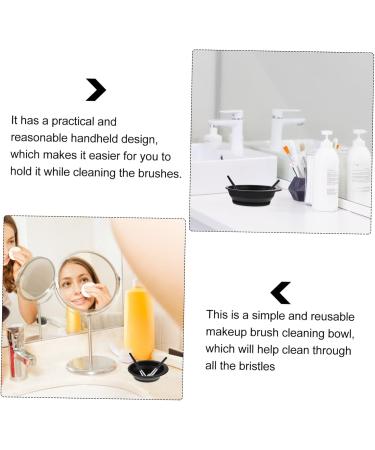 It has a practical and reasonable handheld design, which makes it easier for you to hold it while cleaning the brushes.

This is a simple and reusable makeup brush cleaning bowl, which will help clean through all the bristles