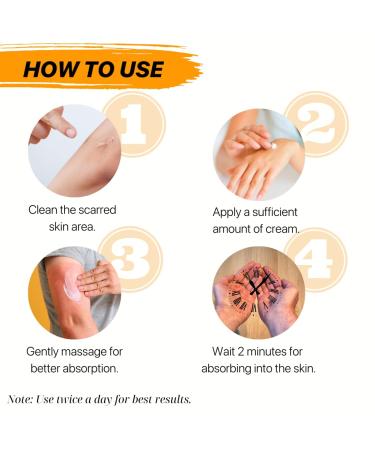 HOW TO USE

1

Clean the scarred skin area.

2

Apply a sufficient amount of cream.

3

Gently massage for better absorption.

4

Wait 2 minutes for absorbing into the skin.

Note: Use twice a day for best results.