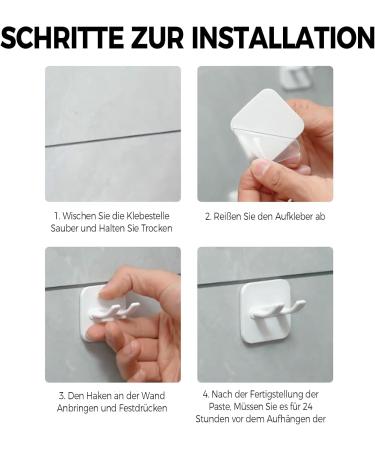 SCHRITTE ZUR INSTALLATION

1. Wischen Sie die Klebestelle Sauber und Halten Sie Trocken

2. Reißen Sie den Aufkleber ab

3. Den Haken an der Wand Anbringen und Festdrücken

4. Nach der Fertigstellung der Paste, Müssen Sie es für 24 Stunden vor dem Aufhängen der