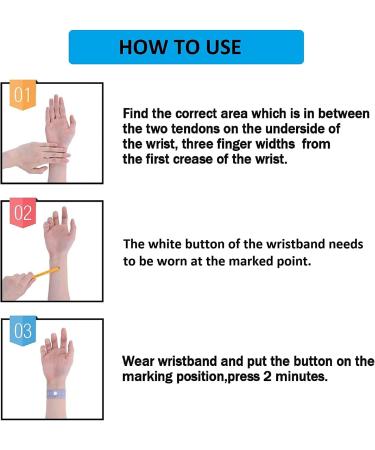 HOW TO USE

01

Find the correct area which is in between the two tendons on the underside of the wrist, three finger widths from the first crease of the wrist.

02

The white button of the wristband needs to be worn at the marked point.

03

Wear wristband and put the button on the marking position,press 2 minutes.