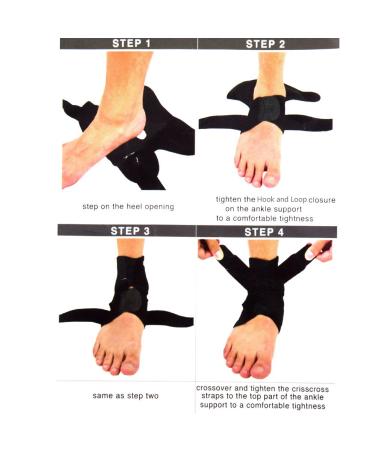 STEP 1

step on the heel opening

STEP 2

tighten the Hook and Loop closure on the ankle support to a comfortable tightness

STEP 3

same as step two

STEP 4

crossover and tighten the crisscross straps to the top part of the ankle support to a comfortable tightness