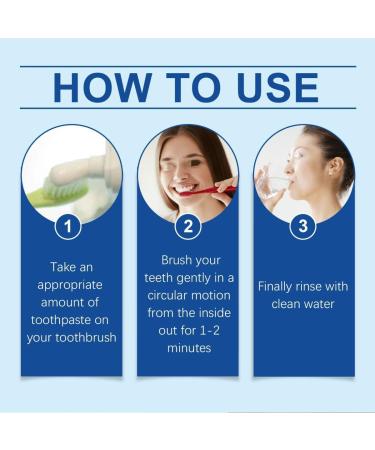 HOW TO USE

1

Take an appropriate amount of toothpaste on your toothbrush

2

Brush your teeth gently in a circular motion from the inside out for 1-2 minutes

3

Finally rinse with clean water