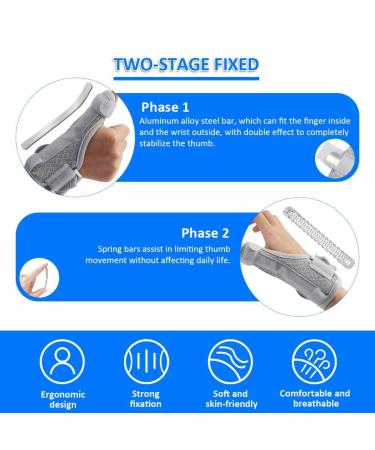 TWO-STAGE FIXED

Phase 1

Aluminum alloy steel bar, which can fit the finger inside and the wrist outside, with double effect to completely stabilize the thumb.

Phase 2

Spring bars assist in limiting thumb movement without affecting daily life.

Ergonomic design

Strong fixation

Soft and skin-friendly

Comfortable and breathable