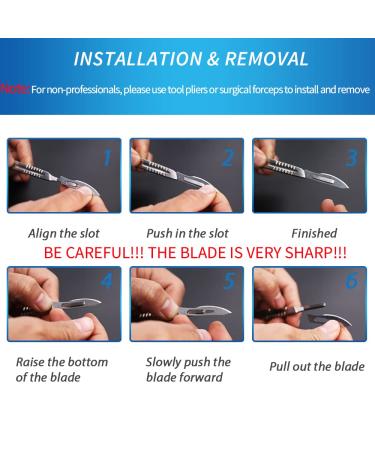 INSTALLATION & REMOVAL

Note: For non-professionals, please use tool pliers or surgical forceps to install and remove

1

2

3

Align the slot

Push in the slot

Finished

BE CAREFUL!!! THE BLADE IS VERY SHARP!!!

4

5

6

Raise the bottom of the blade

Slowly push the blade forward

Pull out the blade