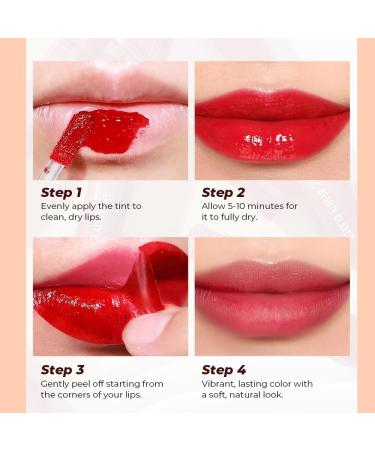 Step 1
Evenly apply the tint to clean, dry lips.

Step 2
Allow 5-10 minutes for it to fully dry.

Step 3
Gently peel off starting from the corners of your lips.

Step 4
Vibrant, lasting color with a soft, natural look.