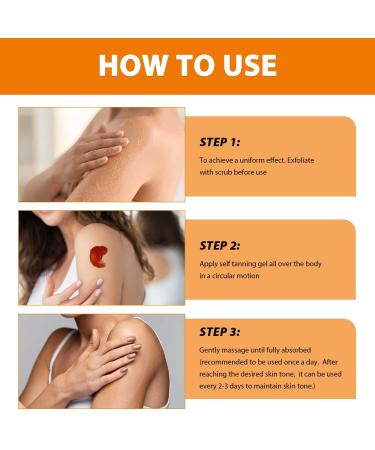 HOW TO USE

STEP 1:

To achieve a uniform effect. Exfoliate with scrub before use

STEP 2:

Apply self tanning gel all over the body in a circular motion

STEP 3:

Gently massage until fully absorbed (recommended to be used once a day. After reaching the desired skin tone, it can be used every 2-3 days to maintain skin tone.)