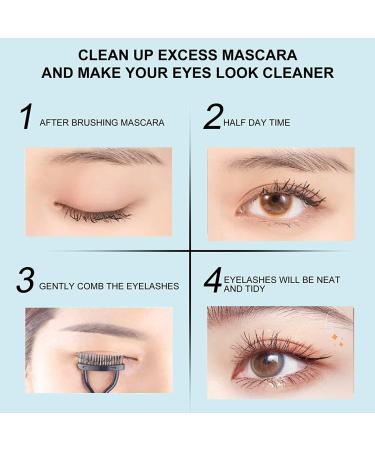 CLEAN UP EXCESS MASCARA AND MAKE YOUR EYES LOOK CLEANER

1 AFTER BRUSHING MASCARA

2 HALF DAY TIME

3 GENTLY COMB THE EYELASHES

4 EYELASHES WILL BE NEAT AND TIDY