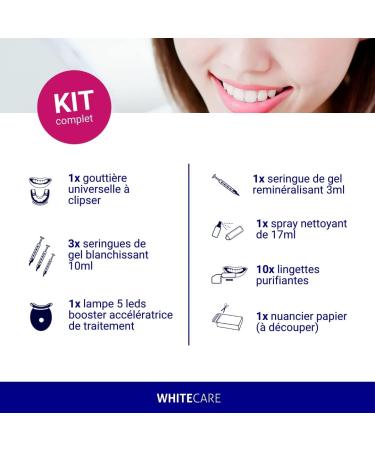 KIT
complet

1x gouttière universelle à clipser

3x seringues de gel blanchissant 10ml

1x lampe 5 leds booster accélératrice de traitement

1x seringue de gel reminéralisant 3ml

1x spray nettoyant de 17ml

10x lingettes purifiantes

1x nuancier papier (à découper)

WHITECARE