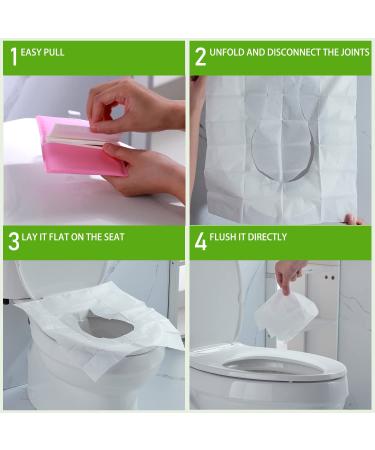 1 EASY PULL

2 UNFOLD AND DISCONNECT THE JOINTS

3 LAY IT FLAT ON THE SEAT

4 FLUSH IT DIRECTLY