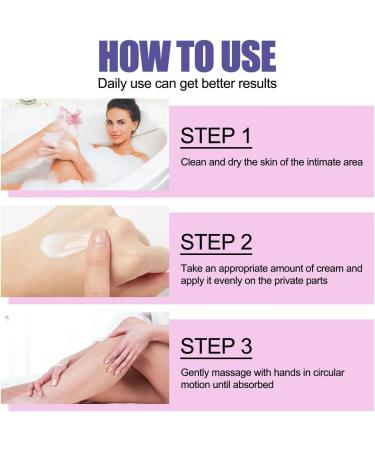 HOW TO USE
Daily use can get better results

STEP 1
Clean and dry the skin of the intimate area

STEP 2
Take an appropriate amount of cream and apply it evenly on the private parts

STEP 3
Gently massage with hands in circular motion until absorbed