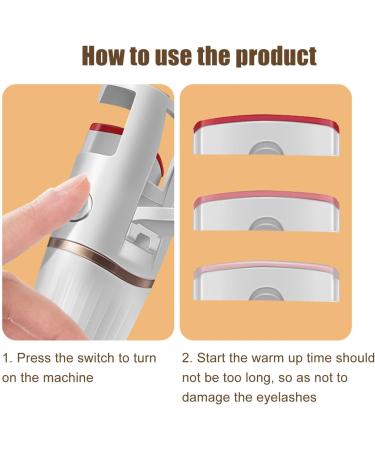 How to use the product

1. Press the switch to turn on the machine

2. Start the warm up time should not be too long, so as not to damage the eyelashes