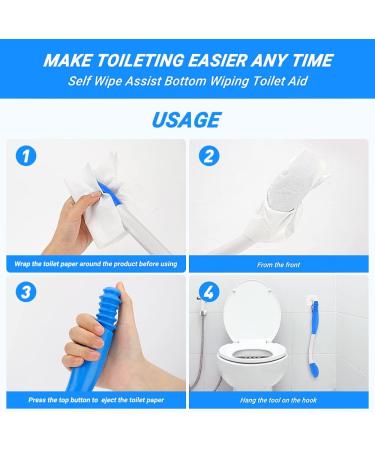 MAKE TOILETING EASIER ANY TIME
Self Wipe Assist Bottom Wiping Toilet Aid

USAGE

1
Wrap the toilet paper around the product before using

2
From the front

3
Press the top button to eject the toilet paper

4
Hang the tool on the hook