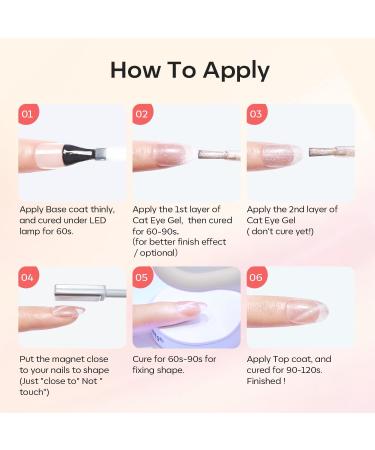 How To Apply

01

Apply Base coat thinly, and cured under LED lamp for 60s.

02

Apply the 1st layer of Cat Eye Gel, then cured for 60-90s. (for better finish effect / optional)

03

Apply the 2nd layer of Cat Eye Gel ( don't cure yet!)

04

Put the magnet close to your nails to shape (Just "close to" Not " touch")

05

Cure for 60s-90s for fixing shape.

06

Apply Top coat, and cured for 90-120s. Finished !