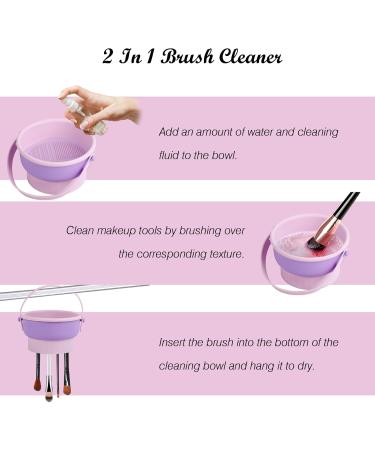 2 In 1 Brush Cleaner

Add an amount of water and cleaning fluid to the bowl.

Clean makeup tools by brushing over the corresponding texture.

Insert the brush into the bottom of the cleaning bowl and hang it to dry.