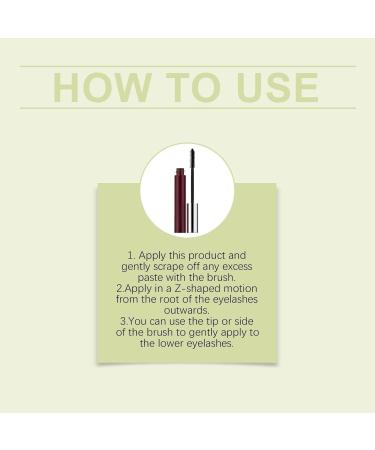 HOW TO USE

1. Apply this product and gently scrape off any excess paste with the brush.
2.Apply in a Z-shaped motion from the root of the eyelashes outwards.
3.You can use the tip or side of the brush to gently apply to the lower eyelashes.