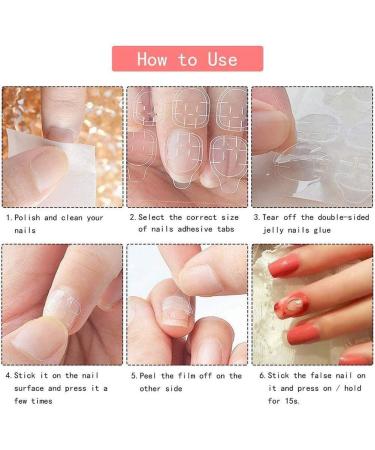 How to Use

1. Polish and clean your nails

2. Select the correct size of nails adhesive tabs

3. Tear off the double-sided jelly nails glue

4. Stick it on the nail surface and press it a few times

5. Peel the film off on the other side

6. Stick the false nail on it and press on / hold for 15s.