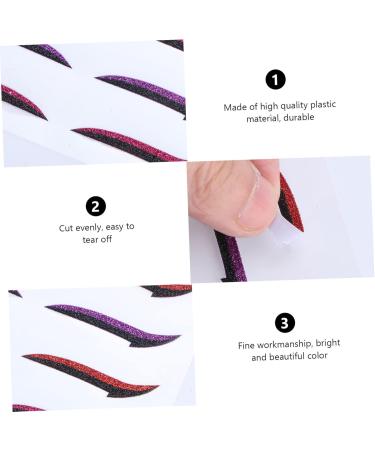 1

Made of high quality plastic material, durable

2

Cut evenly, easy to tear off

3

Fine workmanship, bright and beautiful color