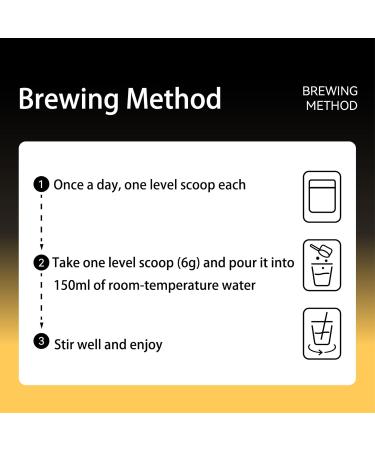 Brewing Method

BREWING METHOD

1 Once a day, one level scoop each

2 Take one level scoop (6g) and pour it into 150ml of room-temperature water

3 Stir well and enjoy