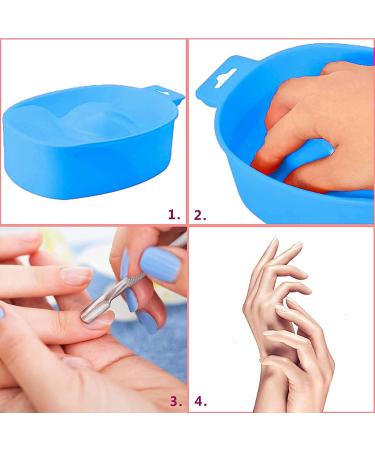 1.
2.
3.
4.