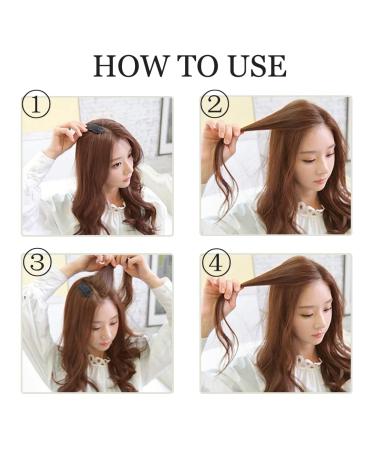 HOW TO USE

①

②

③

④