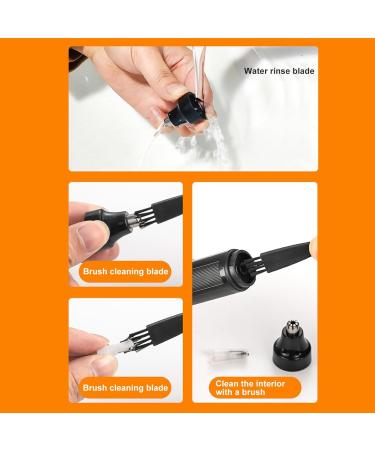 Water rinse blade

Brush cleaning blade

Brush cleaning blade

Clean the interior with a brush