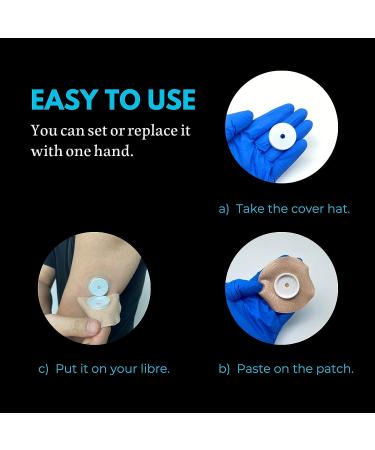 EASY TO USE

You can set or replace it with one hand.

a) Take the cover hat.

c) Put it on your libre.

b) Paste on the patch.