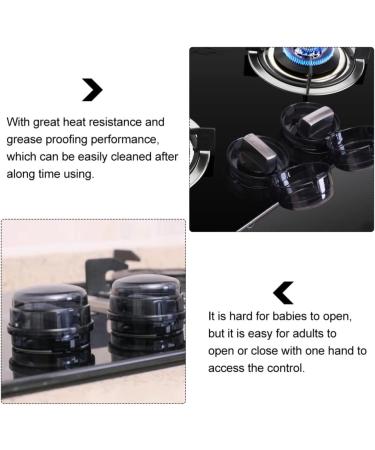 With great heat resistance and grease proofing performance, which can be easily cleaned after along time using.

It is hard for babies to open, but it is easy for adults to open or close with one hand to access the control.