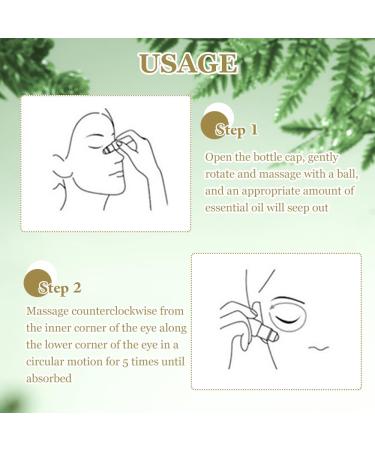 USAGE

Step 1

Open the bottle cap, gently rotate and massage with a ball, and an appropriate amount of essential oil will seep out

Step 2

Massage counterclockwise from the inner corner of the eye along the lower corner of the eye in a circular motion for 5 times until absorbed