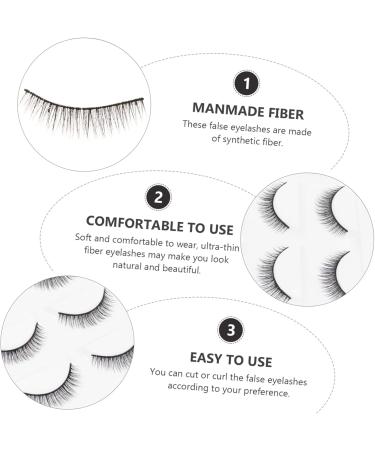 1

MANMADE FIBER

These false eyelashes are made of synthetic fiber.

2

COMFORTABLE TO USE

Soft and comfortable to wear, ultra-thin fiber eyelashes may make you look natural and beautiful.

3

EASY TO USE

You can cut or curl the false eyelashes according to your preference.