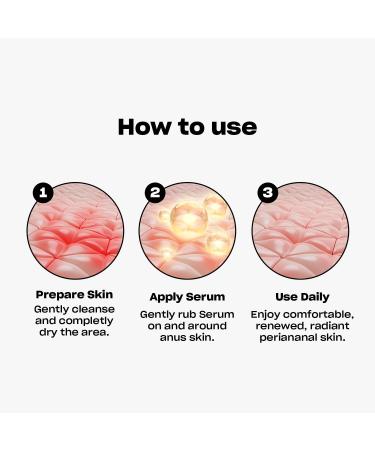 How to use

1

Prepare Skin
Gently cleanse and completly dry the area.

2

Apply Serum
Gently rub Serum on and around anus skin.

3

Use Daily
Enjoy comfortable, renewed, radiant periananal skin.