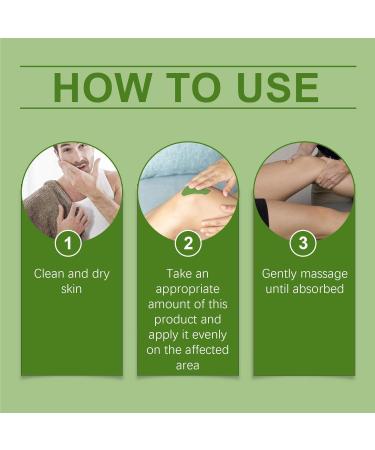 HOW TO USE

1

Clean and dry skin

2

Take an appropriate amount of this product and apply it evenly on the affected area

3

Gently massage until absorbed