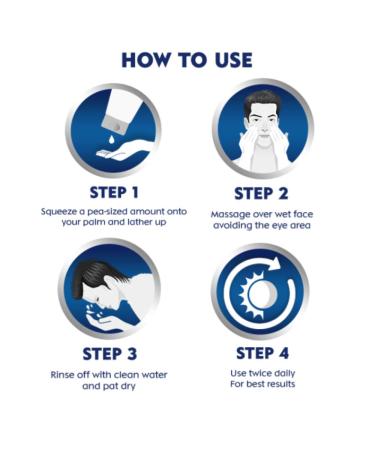 HOW TO USE

STEP 1
Squeeze a pea-sized amount onto your palm and lather up

STEP 2
Massage over wet face avoiding the eye area

STEP 3
Rinse off with clean water and pat dry

STEP 4
Use twice daily For best results