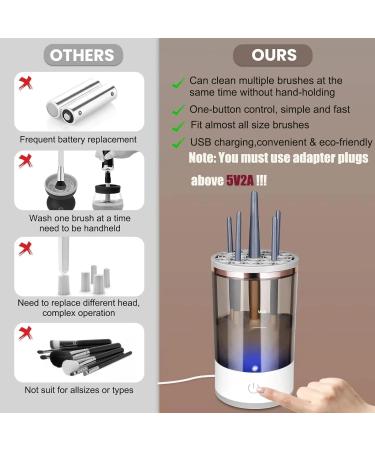 OTHERS

Frequent battery replacement

Wash one brush at a time need to be handheld

Need to replace different head, complex operation

Not suit for allsizes or types

OURS

Can clean multiple brushes at the same time without hand-holding

One-button control, simple and fast

Fit almost all size brushes

USB charging,convenient & eco-friendly

Note: You must use adapter plugs above 5V2A !!!