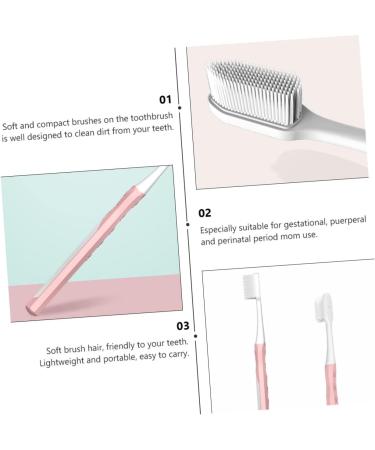 01

Soft and compact brushes on the toothbrush is well designed to clean dirt from your teeth.

02

Especially suitable for gestational, puerperal and perinatal period mom use.

03

Soft brush hair, friendly to your teeth. Lightweight and portable, easy to carry.