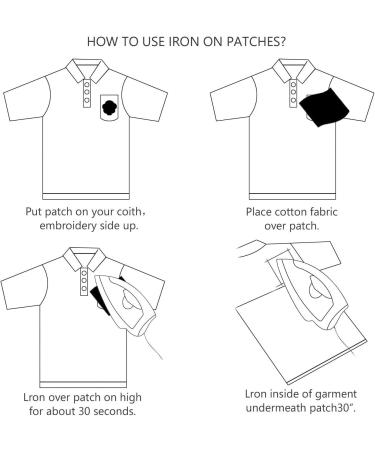 HOW TO USE IRON ON PATCHES?

Put patch on your coith, embroidery side up.

Place cotton fabric over patch.

Lron over patch on high for about 30 seconds.

Lron inside of garment undermeath patch30".