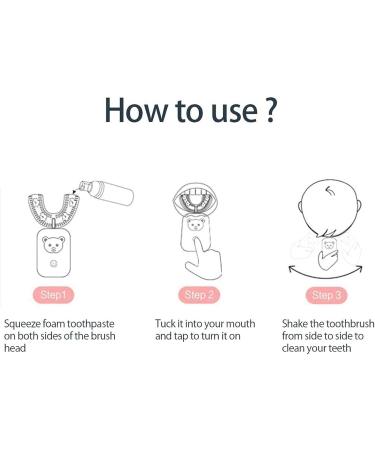 How to use ?

Step1

Squeeze foam toothpaste on both sides of the brush head

Step 2

Tuck it into your mouth and tap to turn it on

Step 3

Shake the toothbrush from side to side to clean your teeth