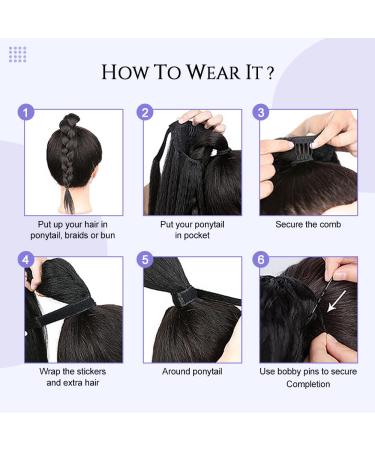 HOW TO WEAR IT ?

1

Put up your hair in ponytail, braids or bun

2

Put your ponytail in pocket

3

Secure the comb

4

Wrap the stickers and extra hair

5

Around ponytail

6

Use bobby pins to secure Completion