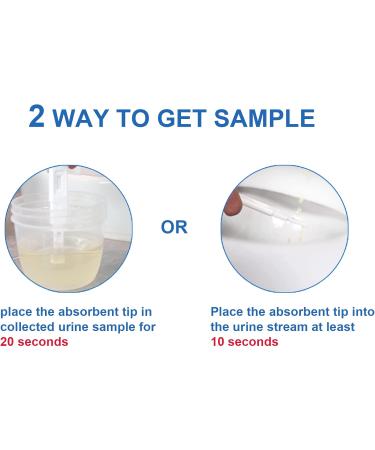 2 WAY TO GET SAMPLE

OR

place the absorbent tip in collected urine sample for 20 seconds

Place the absorbent tip into the urine stream at least 10 seconds