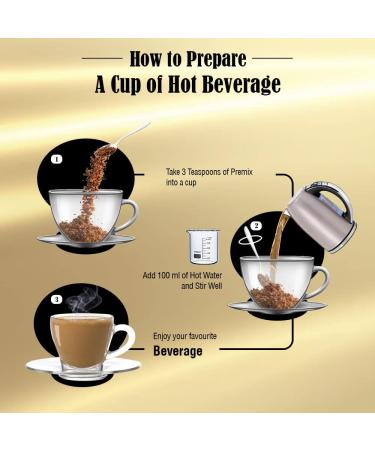 How to Prepare
A Cup of Hot Beverage

1

Take 3 Teaspoons of Premix into a cup

2

Add 100 ml of Hot Water and Stir Well

3

Enjoy your favourite
Beverage