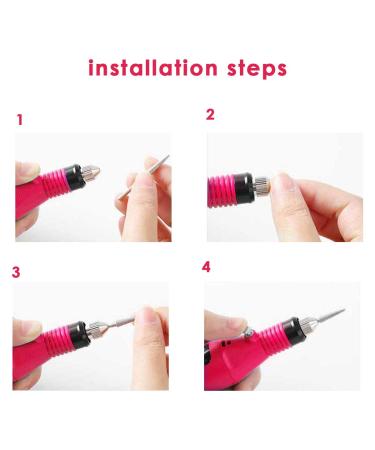 installation steps

1

2

3

4