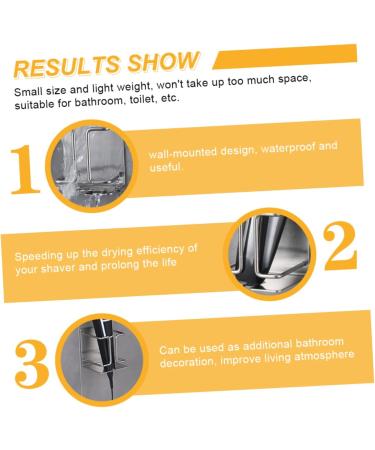 RESULTS SHOW

Small size and light weight, won't take up too much space, suitable for bathroom, toilet, etc.

1

wall-mounted design, waterproof and useful.

Speeding up the drying efficiency of your shaver and prolong the life

2

3

Can be used as additional bathroom decoration, improve living atmosphere