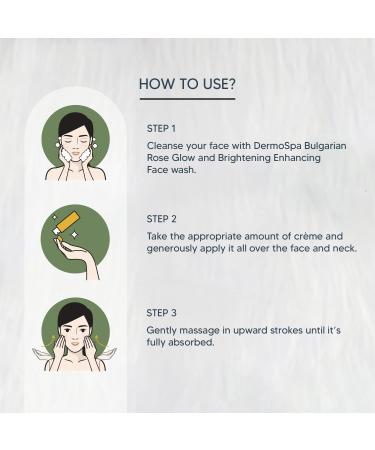 HOW TO USE?

STEP 1

Cleanse your face with DermoSpa Bulgarian Rose Glow and Brightening Enhancing Face wash.

STEP 2

Take the appropriate amount of crème and generously apply it all over the face and neck.

STEP 3

Gently massage in upward strokes until it's fully absorbed.