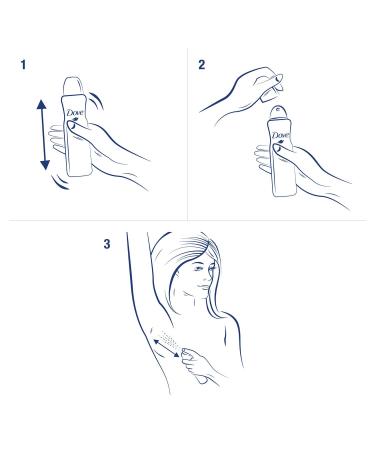 1

Dove

2

Dove

3