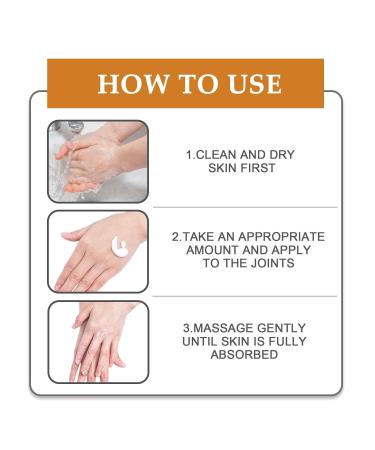 HOW TO USE

1.CLEAN AND DRY SKIN FIRST

2.TAKE AN APPROPRIATE AMOUNT AND APPLY TO THE JOINTS

3.MASSAGE GENTLY UNTIL SKIN IS FULLY ABSORBED